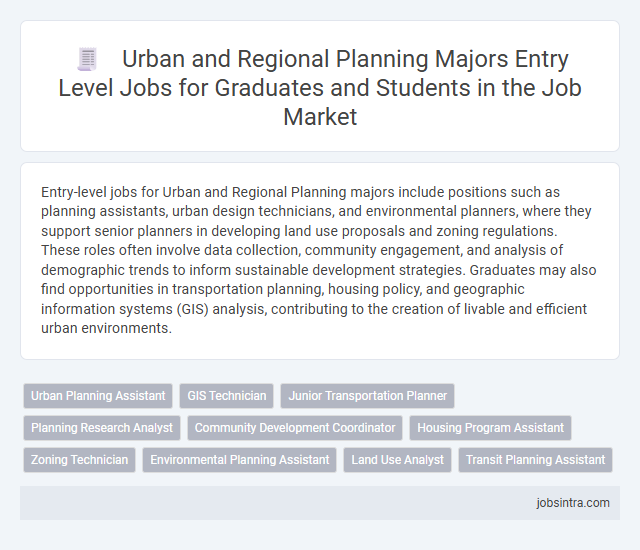 Urban and Regional Planning Majors Entry Level Jobs for Graduates and Students in the Job Market

Entry-level jobs for Urban and Regional Planning majors include positions such as planning assistants, urban design technicians, and environmental planners, where they support senior planners in developing land use proposals and zoning regulations. These roles often involve data collection, community engagement, and analysis of demographic trends to inform sustainable development strategies. Graduates may also find opportunities in transportation planning, housing policy, and geographic information systems (GIS) analysis, contributing to the creation of livable and efficient urban environments.

Urban Planning Assistant
GIS Technician
Junior Transportation Planner
Planning Research Analyst
Community Development Coordinator
Housing Program Assistant
Zoning Technician
Environmental Planning Assistant
Land Use Analyst
Transit Planning Assistant

jobsintra.com