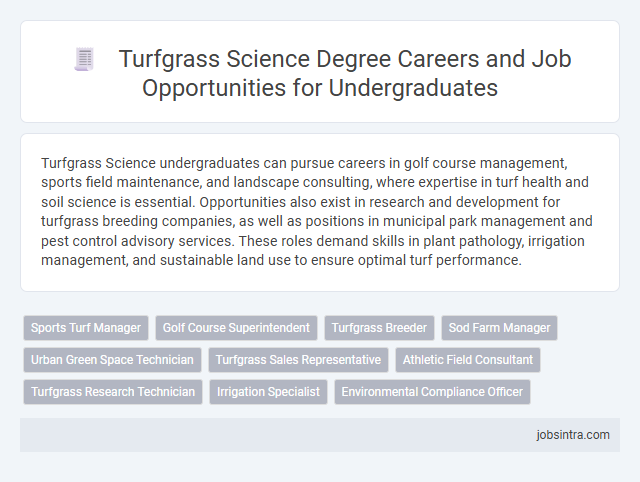 Turfgrass Science Degree Careers and Job Opportunities for Undergraduates

Turfgrass Science undergraduates can pursue careers in golf course management, sports field maintenance, and landscape consulting, where expertise in turf health and soil science is essential. Opportunities also exist in research and development for turfgrass breeding companies, as well as positions in municipal park management and pest control advisory services. These roles demand skills in plant pathology, irrigation management, and sustainable land use to ensure optimal turf performance.

Sports Turf Manager
Golf Course Superintendent
Turfgrass Breeder
Sod Farm Manager
Urban Green Space Technician
Turfgrass Sales Representative
Athletic Field Consultant
Turfgrass Research Technician
Irrigation Specialist
Environmental Compliance Officer

jobsintra.com