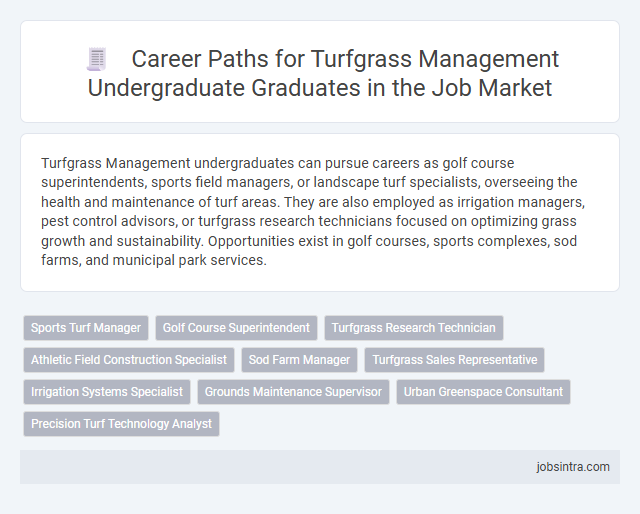 Career Paths for Turfgrass Management Undergraduate Graduates in the Job Market

Turfgrass Management undergraduates can pursue careers as golf course superintendents, sports field managers, or landscape turf specialists, overseeing the health and maintenance of turf areas. They are also employed as irrigation managers, pest control advisors, or turfgrass research technicians focused on optimizing grass growth and sustainability. Opportunities exist in golf courses, sports complexes, sod farms, and municipal park services.

Sports Turf Manager
Golf Course Superintendent
Turfgrass Research Technician
Athletic Field Construction Specialist
Sod Farm Manager
Turfgrass Sales Representative
Irrigation Systems Specialist
Grounds Maintenance Supervisor
Urban Greenspace Consultant
Precision Turf Technology Analyst

jobsintra.com