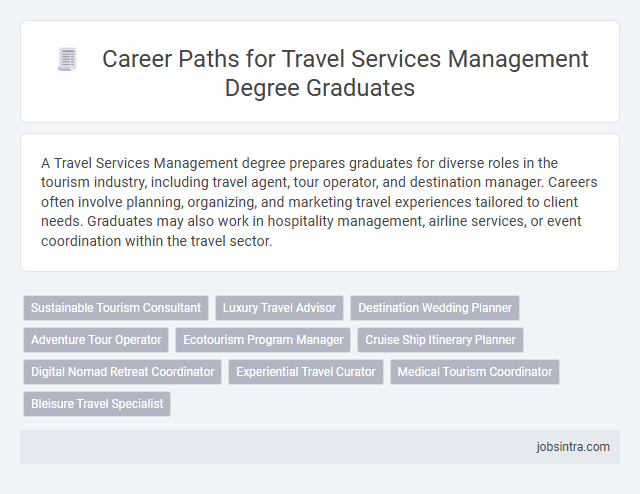 Career Paths for Travel Services Management Degree Graduates

A Travel Services Management degree prepares graduates for diverse roles in the tourism industry, including travel agent, tour operator, and destination manager. Careers often involve planning, organizing, and marketing travel experiences tailored to client needs. Graduates may also work in hospitality management, airline services, or event coordination within the travel sector.

Sustainable Tourism Consultant
Luxury Travel Advisor
Destination Wedding Planner
Adventure Tour Operator
Ecotourism Program Manager
Cruise Ship Itinerary Planner
Digital Nomad Retreat Coordinator
Experiential Travel Curator
Medical Tourism Coordinator
Bleisure Travel Specialist

jobsintra.com