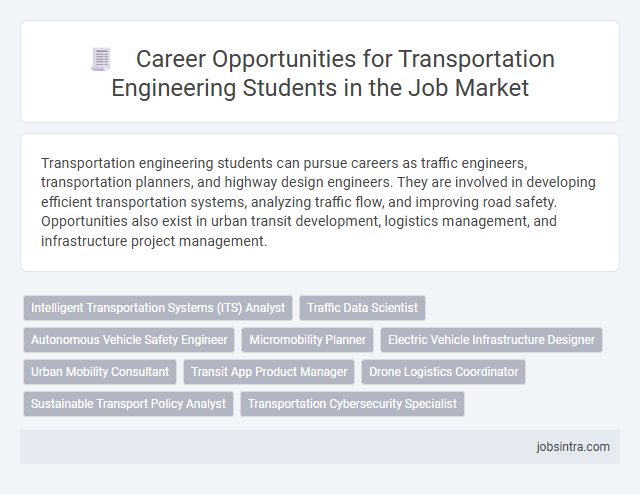 Career Opportunities for Transportation Engineering Students in the Job Market

Transportation engineering students can pursue careers as traffic engineers, transportation planners, and highway design engineers. They are involved in developing efficient transportation systems, analyzing traffic flow, and improving road safety. Opportunities also exist in urban transit development, logistics management, and infrastructure project management.

Intelligent Transportation Systems (ITS) Analyst
Traffic Data Scientist
Autonomous Vehicle Safety Engineer
Micromobility Planner
Electric Vehicle Infrastructure Designer
Urban Mobility Consultant
Transit App Product Manager
Drone Logistics Coordinator
Sustainable Transport Policy Analyst
Transportation Cybersecurity Specialist

jobsintra.com