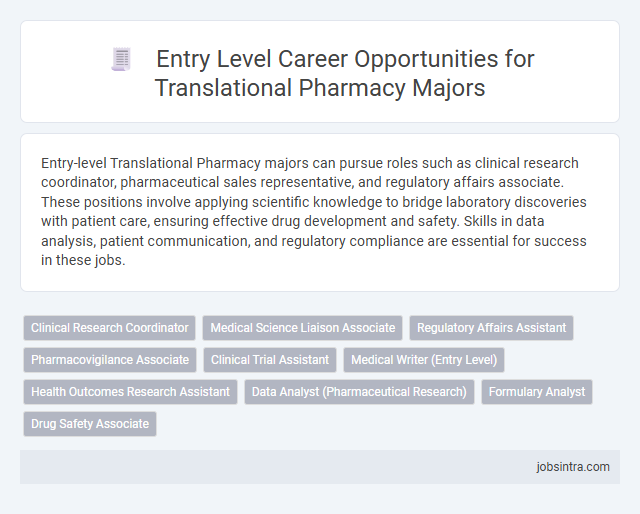 Entry Level Career Opportunities for Translational Pharmacy Majors

Entry-level Translational Pharmacy majors can pursue roles such as clinical research coordinator, pharmaceutical sales representative, and regulatory affairs associate. These positions involve applying scientific knowledge to bridge laboratory discoveries with patient care, ensuring effective drug development and safety. Skills in data analysis, patient communication, and regulatory compliance are essential for success in these jobs.

Clinical Research Coordinator
Medical Science Liaison Associate
Regulatory Affairs Assistant
Pharmacovigilance Associate
Clinical Trial Assistant
Medical Writer (Entry Level)
Health Outcomes Research Assistant
Data Analyst (Pharmaceutical Research)
Formulary Analyst
Drug Safety Associate

jobsintra.com