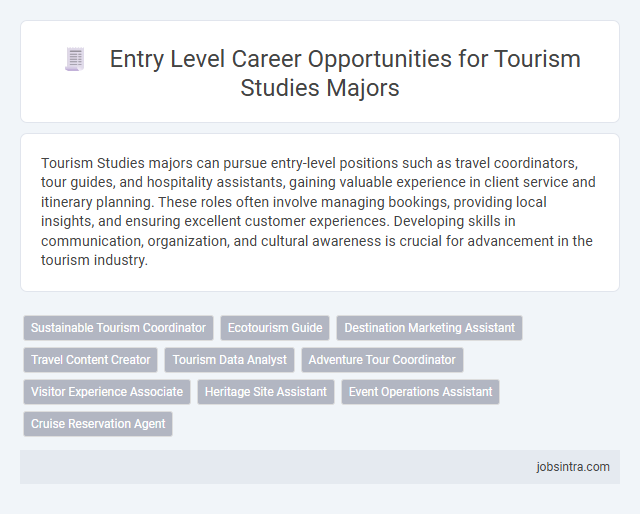 Entry Level Career Opportunities for Tourism Studies Majors

Tourism Studies majors can pursue entry-level positions such as travel coordinators, tour guides, and hospitality assistants, gaining valuable experience in client service and itinerary planning. These roles often involve managing bookings, providing local insights, and ensuring excellent customer experiences. Developing skills in communication, organization, and cultural awareness is crucial for advancement in the tourism industry.

Sustainable Tourism Coordinator
Ecotourism Guide
Destination Marketing Assistant
Travel Content Creator
Tourism Data Analyst
Adventure Tour Coordinator
Visitor Experience Associate
Heritage Site Assistant
Event Operations Assistant
Cruise Reservation Agent

jobsintra.com