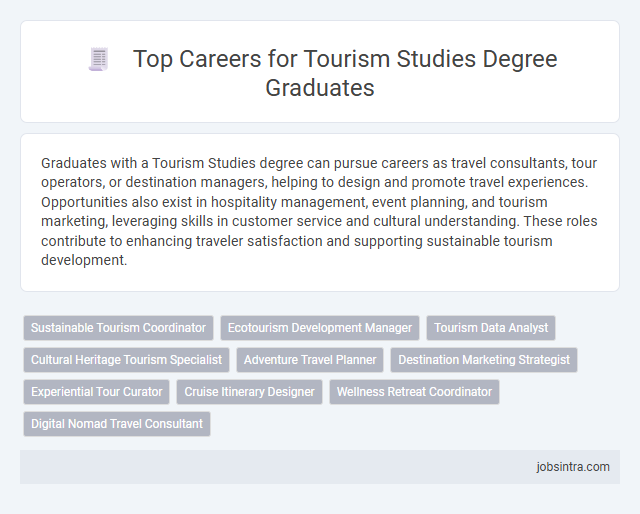 Top Careers for Tourism Studies Degree Graduates

Graduates with a Tourism Studies degree can pursue careers as travel consultants, tour operators, or destination managers, helping to design and promote travel experiences. Opportunities also exist in hospitality management, event planning, and tourism marketing, leveraging skills in customer service and cultural understanding. These roles contribute to enhancing traveler satisfaction and supporting sustainable tourism development.

Sustainable Tourism Coordinator
Ecotourism Development Manager
Tourism Data Analyst
Cultural Heritage Tourism Specialist
Adventure Travel Planner
Destination Marketing Strategist
Experiential Tour Curator
Cruise Itinerary Designer
Wellness Retreat Coordinator
Digital Nomad Travel Consultant

jobsintra.com