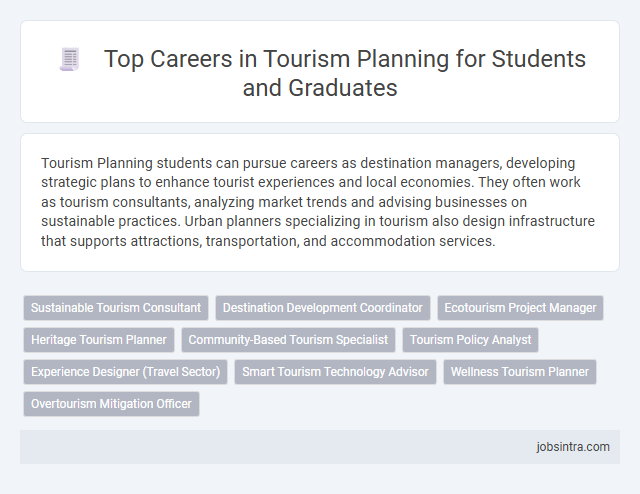 Top Careers in Tourism Planning for Students and Graduates

Tourism Planning students can pursue careers as destination managers, developing strategic plans to enhance tourist experiences and local economies. They often work as tourism consultants, analyzing market trends and advising businesses on sustainable practices. Urban planners specializing in tourism also design infrastructure that supports attractions, transportation, and accommodation services.

Sustainable Tourism Consultant
Destination Development Coordinator
Ecotourism Project Manager
Heritage Tourism Planner
Community-Based Tourism Specialist
Tourism Policy Analyst
Experience Designer (Travel Sector)
Smart Tourism Technology Advisor
Wellness Tourism Planner
Overtourism Mitigation Officer

jobsintra.com