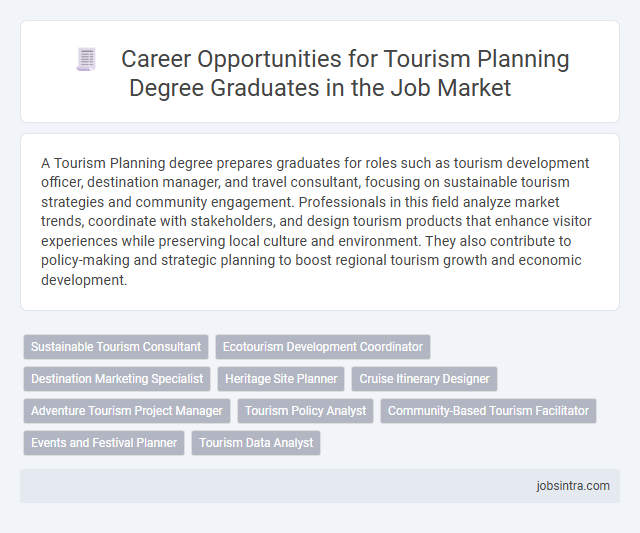 Career Opportunities for Tourism Planning Degree Graduates in the Job Market

A Tourism Planning degree prepares graduates for roles such as tourism development officer, destination manager, and travel consultant, focusing on sustainable tourism strategies and community engagement. Professionals in this field analyze market trends, coordinate with stakeholders, and design tourism products that enhance visitor experiences while preserving local culture and environment. They also contribute to policy-making and strategic planning to boost regional tourism growth and economic development.

Sustainable Tourism Consultant
Ecotourism Development Coordinator
Destination Marketing Specialist
Heritage Site Planner
Cruise Itinerary Designer
Adventure Tourism Project Manager
Tourism Policy Analyst
Community-Based Tourism Facilitator
Events and Festival Planner
Tourism Data Analyst

jobsintra.com