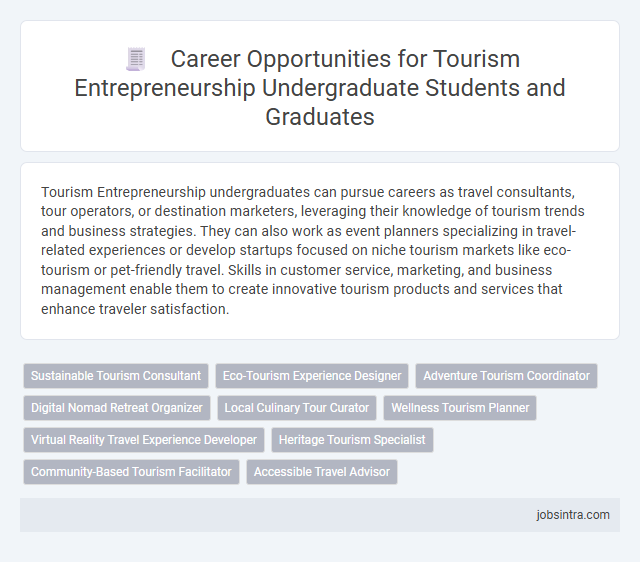 Career Opportunities for Tourism Entrepreneurship Undergraduate Students and Graduates

Tourism Entrepreneurship undergraduates can pursue careers as travel consultants, tour operators, or destination marketers, leveraging their knowledge of tourism trends and business strategies. They can also work as event planners specializing in travel-related experiences or develop startups focused on niche tourism markets like eco-tourism or pet-friendly travel. Skills in customer service, marketing, and business management enable them to create innovative tourism products and services that enhance traveler satisfaction.

Sustainable Tourism Consultant
Eco-Tourism Experience Designer
Adventure Tourism Coordinator
Digital Nomad Retreat Organizer
Local Culinary Tour Curator
Wellness Tourism Planner
Virtual Reality Travel Experience Developer
Heritage Tourism Specialist
Community-Based Tourism Facilitator
Accessible Travel Advisor

jobsintra.com