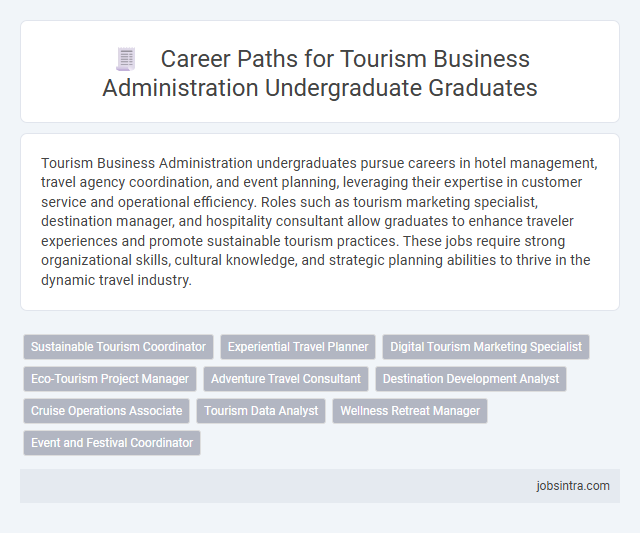 Career Paths for Tourism Business Administration Undergraduate Graduates

Tourism Business Administration undergraduates pursue careers in hotel management, travel agency coordination, and event planning, leveraging their expertise in customer service and operational efficiency. Roles such as tourism marketing specialist, destination manager, and hospitality consultant allow graduates to enhance traveler experiences and promote sustainable tourism practices. These jobs require strong organizational skills, cultural knowledge, and strategic planning abilities to thrive in the dynamic travel industry.

Sustainable Tourism Coordinator
Experiential Travel Planner
Digital Tourism Marketing Specialist
Eco-Tourism Project Manager
Adventure Travel Consultant
Destination Development Analyst
Cruise Operations Associate
Tourism Data Analyst
Wellness Retreat Manager
Event and Festival Coordinator

jobsintra.com