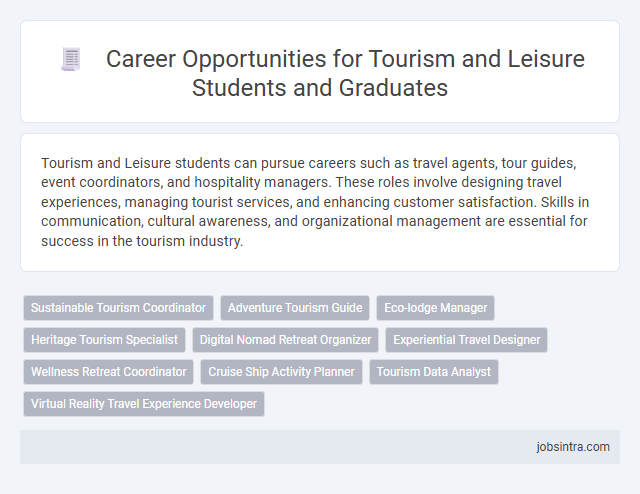 Career Opportunities for Tourism and Leisure Students and Graduates

Tourism and Leisure students can pursue careers such as travel agents, tour guides, event coordinators, and hospitality managers. These roles involve designing travel experiences, managing tourist services, and enhancing customer satisfaction. Skills in communication, cultural awareness, and organizational management are essential for success in the tourism industry.

Sustainable Tourism Coordinator
Adventure Tourism Guide
Eco-lodge Manager
Heritage Tourism Specialist
Digital Nomad Retreat Organizer
Experiential Travel Designer
Wellness Retreat Coordinator
Cruise Ship Activity Planner
Tourism Data Analyst
Virtual Reality Travel Experience Developer

jobsintra.com