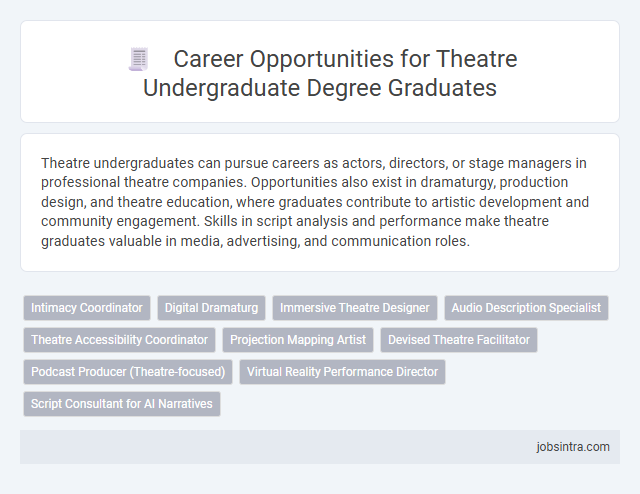 Career Opportunities for Theatre Undergraduate Degree Graduates

Theatre undergraduates can pursue careers as actors, directors, or stage managers in professional theatre companies. Opportunities also exist in dramaturgy, production design, and theatre education, where graduates contribute to artistic development and community engagement. Skills in script analysis and performance make theatre graduates valuable in media, advertising, and communication roles.

Intimacy Coordinator
Digital Dramaturg
Immersive Theatre Designer
Audio Description Specialist
Theatre Accessibility Coordinator
Projection Mapping Artist
Devised Theatre Facilitator
Podcast Producer (Theatre-focused)
Virtual Reality Performance Director
Script Consultant for AI Narratives

jobsintra.com