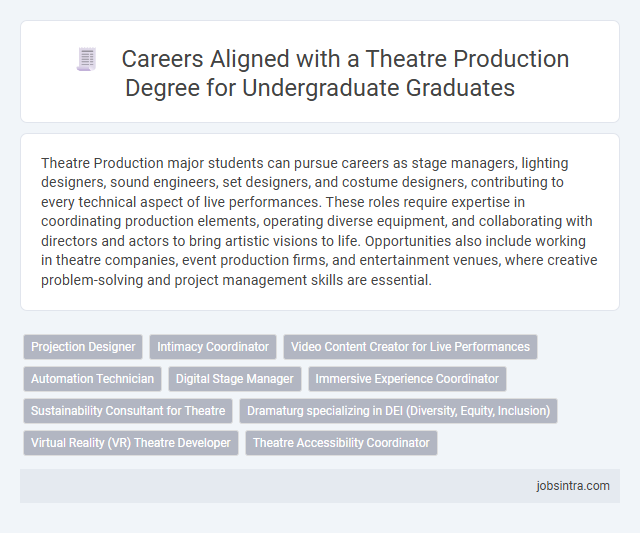 Careers Aligned with a Theatre Production Degree for Undergraduate Graduates

Theatre Production major students can pursue careers as stage managers, lighting designers, sound engineers, set designers, and costume designers, contributing to every technical aspect of live performances. These roles require expertise in coordinating production elements, operating diverse equipment, and collaborating with directors and actors to bring artistic visions to life. Opportunities also include working in theatre companies, event production firms, and entertainment venues, where creative problem-solving and project management skills are essential.

Projection Designer
Intimacy Coordinator
Video Content Creator for Live Performances
Automation Technician
Digital Stage Manager
Immersive Experience Coordinator
Sustainability Consultant for Theatre
Dramaturg specializing in DEI (Diversity, Equity, Inclusion)
Virtual Reality (VR) Theatre Developer
Theatre Accessibility Coordinator

jobsintra.com