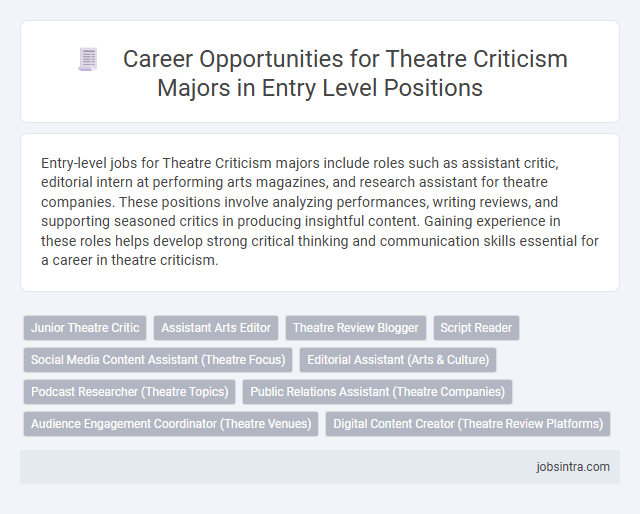 Career Opportunities for Theatre Criticism Majors in Entry Level Positions

Entry-level jobs for Theatre Criticism majors include roles such as assistant critic, editorial intern at performing arts magazines, and research assistant for theatre companies. These positions involve analyzing performances, writing reviews, and supporting seasoned critics in producing insightful content. Gaining experience in these roles helps develop strong critical thinking and communication skills essential for a career in theatre criticism.

Junior Theatre Critic
Assistant Arts Editor
Theatre Review Blogger
Script Reader
Social Media Content Assistant (Theatre Focus)
Editorial Assistant (Arts & Culture)
Podcast Researcher (Theatre Topics)
Public Relations Assistant (Theatre Companies)
Audience Engagement Coordinator (Theatre Venues)
Digital Content Creator (Theatre Review Platforms)

jobsintra.com