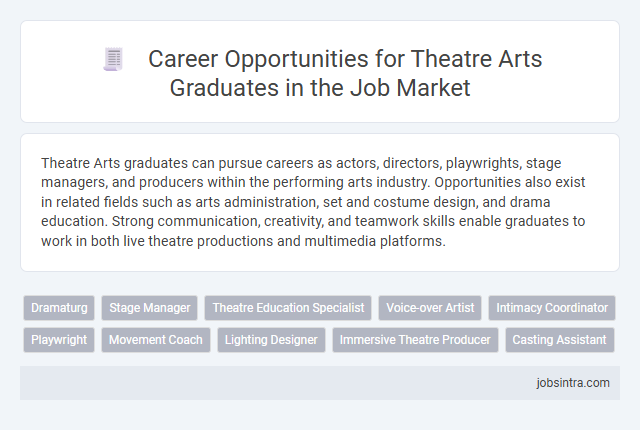 Career Opportunities for Theatre Arts Graduates in the Job Market

Theatre Arts graduates can pursue careers as actors, directors, playwrights, stage managers, and producers within the performing arts industry. Opportunities also exist in related fields such as arts administration, set and costume design, and drama education. Strong communication, creativity, and teamwork skills enable graduates to work in both live theatre productions and multimedia platforms.

Dramaturg
Stage Manager
Theatre Education Specialist
Voice-over Artist
Intimacy Coordinator
Playwright
Movement Coach
Lighting Designer
Immersive Theatre Producer
Casting Assistant

jobsintra.com