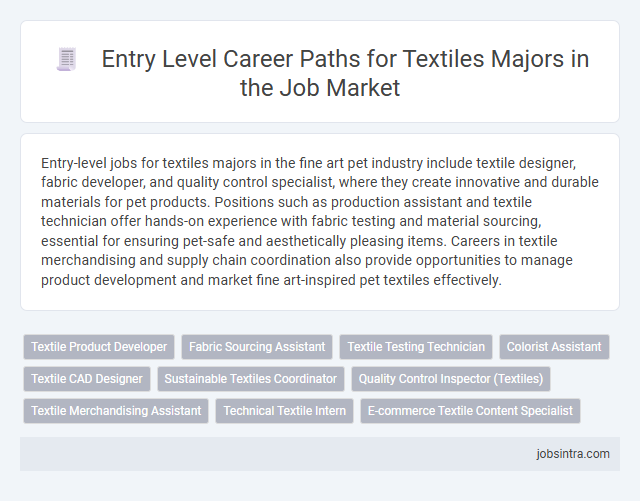 Entry Level Career Paths for Textiles Majors in the Job Market

Entry-level jobs for textiles majors in the fine art pet industry include textile designer, fabric developer, and quality control specialist, where they create innovative and durable materials for pet products. Positions such as production assistant and textile technician offer hands-on experience with fabric testing and material sourcing, essential for ensuring pet-safe and aesthetically pleasing items. Careers in textile merchandising and supply chain coordination also provide opportunities to manage product development and market fine art-inspired pet textiles effectively.

Textile Product Developer
Fabric Sourcing Assistant
Textile Testing Technician
Colorist Assistant
Textile CAD Designer
Sustainable Textiles Coordinator
Quality Control Inspector (Textiles)
Textile Merchandising Assistant
Technical Textile Intern
E-commerce Textile Content Specialist

jobsintra.com