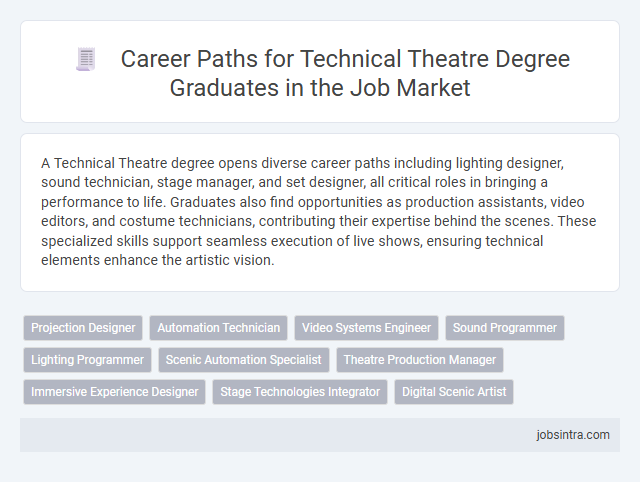 Career Paths for Technical Theatre Degree Graduates in the Job Market

A Technical Theatre degree opens diverse career paths including lighting designer, sound technician, stage manager, and set designer, all critical roles in bringing a performance to life. Graduates also find opportunities as production assistants, video editors, and costume technicians, contributing their expertise behind the scenes. These specialized skills support seamless execution of live shows, ensuring technical elements enhance the artistic vision.

Projection Designer
Automation Technician
Video Systems Engineer
Sound Programmer
Lighting Programmer
Scenic Automation Specialist
Theatre Production Manager
Immersive Experience Designer
Stage Technologies Integrator
Digital Scenic Artist

jobsintra.com