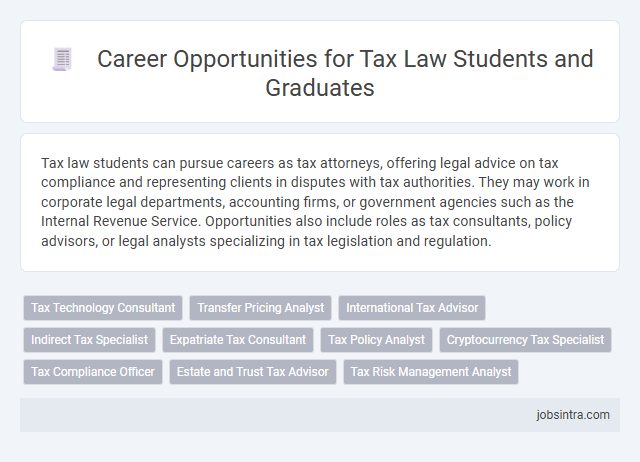 Career Opportunities for Tax Law Students and Graduates

Tax law students can pursue careers as tax attorneys, offering legal advice on tax compliance and representing clients in disputes with tax authorities. They may work in corporate legal departments, accounting firms, or government agencies such as the Internal Revenue Service. Opportunities also include roles as tax consultants, policy advisors, or legal analysts specializing in tax legislation and regulation.

Tax Technology Consultant
Transfer Pricing Analyst
International Tax Advisor
Indirect Tax Specialist
Expatriate Tax Consultant
Tax Policy Analyst
Cryptocurrency Tax Specialist
Tax Compliance Officer
Estate and Trust Tax Advisor
Tax Risk Management Analyst

jobsintra.com