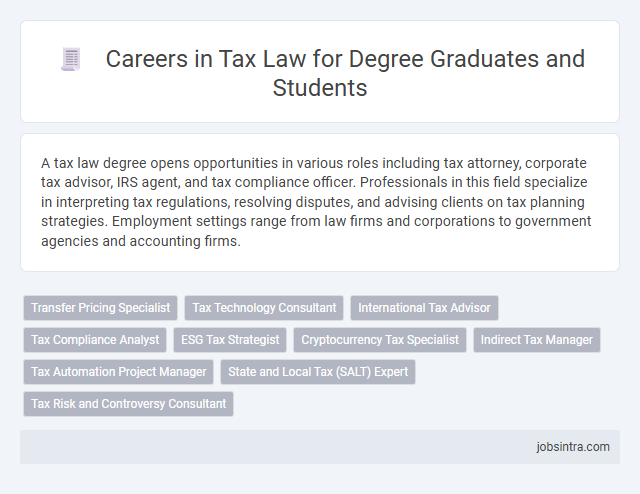 Careers in Tax Law for Degree Graduates and Students

A tax law degree opens opportunities in various roles including tax attorney, corporate tax advisor, IRS agent, and tax compliance officer. Professionals in this field specialize in interpreting tax regulations, resolving disputes, and advising clients on tax planning strategies. Employment settings range from law firms and corporations to government agencies and accounting firms.

Transfer Pricing Specialist
Tax Technology Consultant
International Tax Advisor
Tax Compliance Analyst
ESG Tax Strategist
Cryptocurrency Tax Specialist
Indirect Tax Manager
Tax Automation Project Manager
State and Local Tax (SALT) Expert
Tax Risk and Controversy Consultant

jobsintra.com