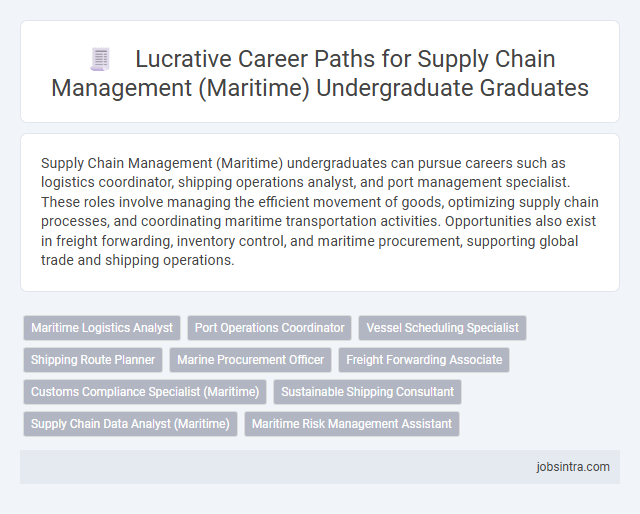 Lucrative Career Paths for Supply Chain Management (Maritime) Undergraduate Graduates

Supply Chain Management (Maritime) undergraduates can pursue careers such as logistics coordinator, shipping operations analyst, and port management specialist. These roles involve managing the efficient movement of goods, optimizing supply chain processes, and coordinating maritime transportation activities. Opportunities also exist in freight forwarding, inventory control, and maritime procurement, supporting global trade and shipping operations.

Maritime Logistics Analyst
Port Operations Coordinator
Vessel Scheduling Specialist
Shipping Route Planner
Marine Procurement Officer
Freight Forwarding Associate
Customs Compliance Specialist (Maritime)
Sustainable Shipping Consultant
Supply Chain Data Analyst (Maritime)
Maritime Risk Management Assistant

jobsintra.com