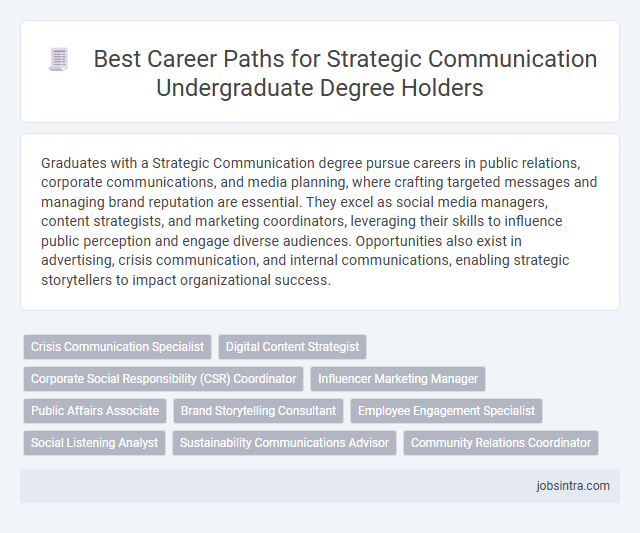 Best Career Paths for Strategic Communication Undergraduate Degree Holders

Graduates with a Strategic Communication degree pursue careers in public relations, corporate communications, and media planning, where crafting targeted messages and managing brand reputation are essential. They excel as social media managers, content strategists, and marketing coordinators, leveraging their skills to influence public perception and engage diverse audiences. Opportunities also exist in advertising, crisis communication, and internal communications, enabling strategic storytellers to impact organizational success.

Crisis Communication Specialist
Digital Content Strategist
Corporate Social Responsibility (CSR) Coordinator
Influencer Marketing Manager
Public Affairs Associate
Brand Storytelling Consultant
Employee Engagement Specialist
Social Listening Analyst
Sustainability Communications Advisor
Community Relations Coordinator

jobsintra.com