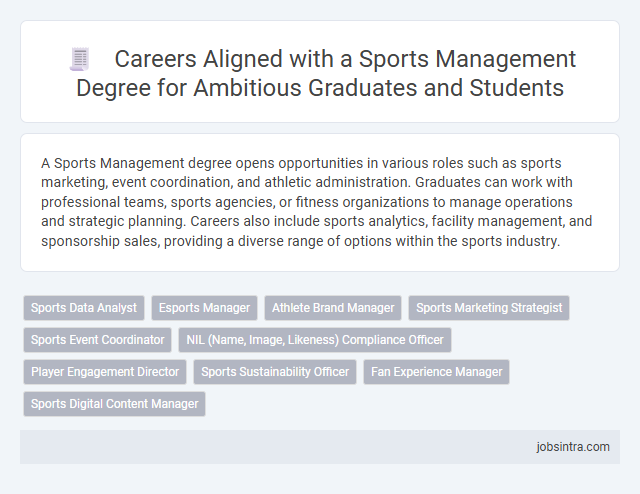 Careers Aligned with a Sports Management Degree for Ambitious Graduates and Students

A Sports Management degree opens opportunities in various roles such as sports marketing, event coordination, and athletic administration. Graduates can work with professional teams, sports agencies, or fitness organizations to manage operations and strategic planning. Careers also include sports analytics, facility management, and sponsorship sales, providing a diverse range of options within the sports industry.

Sports Data Analyst
Esports Manager
Athlete Brand Manager
Sports Marketing Strategist
Sports Event Coordinator
NIL (Name, Image, Likeness) Compliance Officer
Player Engagement Director
Sports Sustainability Officer
Fan Experience Manager
Sports Digital Content Manager

jobsintra.com