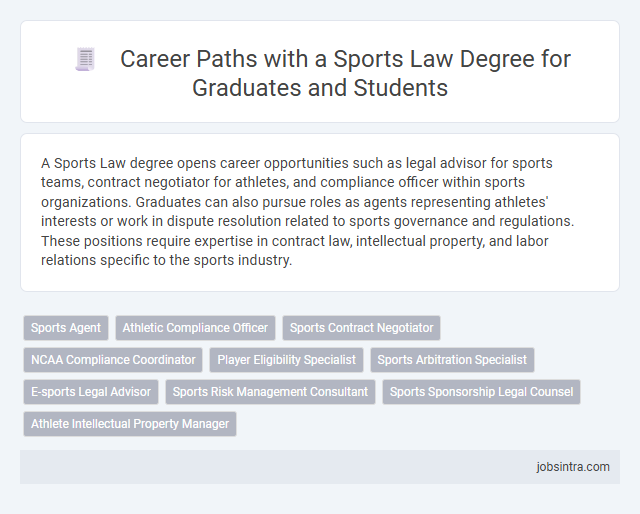 Career Paths with a Sports Law Degree for Graduates and Students

A Sports Law degree opens career opportunities such as legal advisor for sports teams, contract negotiator for athletes, and compliance officer within sports organizations. Graduates can also pursue roles as agents representing athletes' interests or work in dispute resolution related to sports governance and regulations. These positions require expertise in contract law, intellectual property, and labor relations specific to the sports industry.

Sports Agent
Athletic Compliance Officer
Sports Contract Negotiator
NCAA Compliance Coordinator
Player Eligibility Specialist
Sports Arbitration Specialist
E-sports Legal Advisor
Sports Risk Management Consultant
Sports Sponsorship Legal Counsel
Athlete Intellectual Property Manager

jobsintra.com