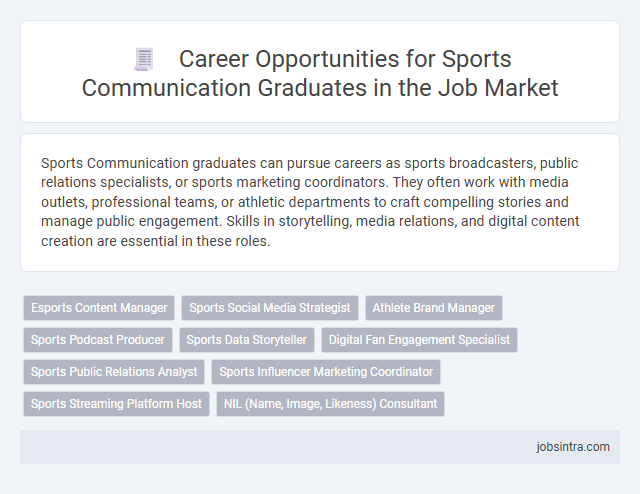 Career Opportunities for Sports Communication Graduates in the Job Market

Sports Communication graduates can pursue careers as sports broadcasters, public relations specialists, or sports marketing coordinators. They often work with media outlets, professional teams, or athletic departments to craft compelling stories and manage public engagement. Skills in storytelling, media relations, and digital content creation are essential in these roles.

Esports Content Manager
Sports Social Media Strategist
Athlete Brand Manager
Sports Podcast Producer
Sports Data Storyteller
Digital Fan Engagement Specialist
Sports Public Relations Analyst
Sports Influencer Marketing Coordinator
Sports Streaming Platform Host
NIL (Name, Image, Likeness) Consultant

jobsintra.com