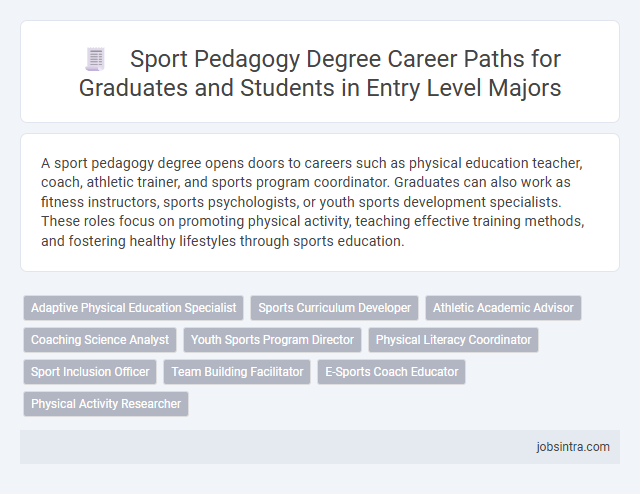 Sport Pedagogy Degree Career Paths for Graduates and Students in Entry Level Majors

A sport pedagogy degree opens doors to careers such as physical education teacher, coach, athletic trainer, and sports program coordinator. Graduates can also work as fitness instructors, sports psychologists, or youth sports development specialists. These roles focus on promoting physical activity, teaching effective training methods, and fostering healthy lifestyles through sports education.

Adaptive Physical Education Specialist

Sports Curriculum Developer

Athletic Academic Advisor

Coaching Science Analyst

Youth Sports Program Director

Physical Literacy Coordinator

Sport Inclusion Officer

Team Building Facilitator

E-Sports Coach Educator

Physical Activity Researcher

jobsintra.com