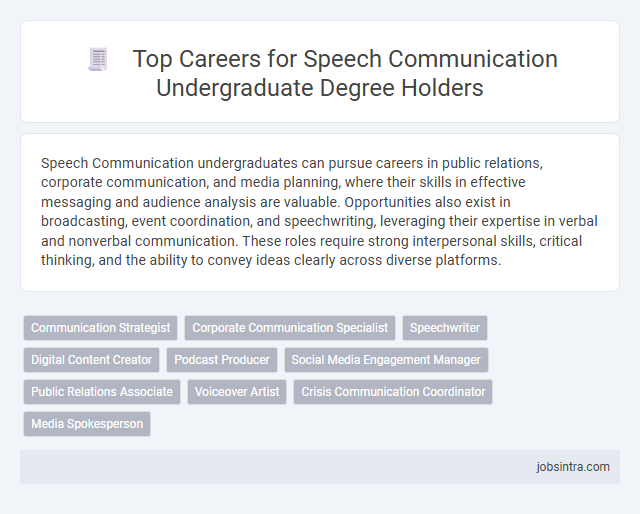 Top Careers for Speech Communication Undergraduate Degree Holders

Speech Communication undergraduates can pursue careers in public relations, corporate communication, and media planning, where their skills in effective messaging and audience analysis are valuable. Opportunities also exist in broadcasting, event coordination, and speechwriting, leveraging their expertise in verbal and nonverbal communication. These roles require strong interpersonal skills, critical thinking, and the ability to convey ideas clearly across diverse platforms.

Communication Strategist
Corporate Communication Specialist
Speechwriter
Digital Content Creator
Podcast Producer
Social Media Engagement Manager
Public Relations Associate
Voiceover Artist
Crisis Communication Coordinator
Media Spokesperson

jobsintra.com