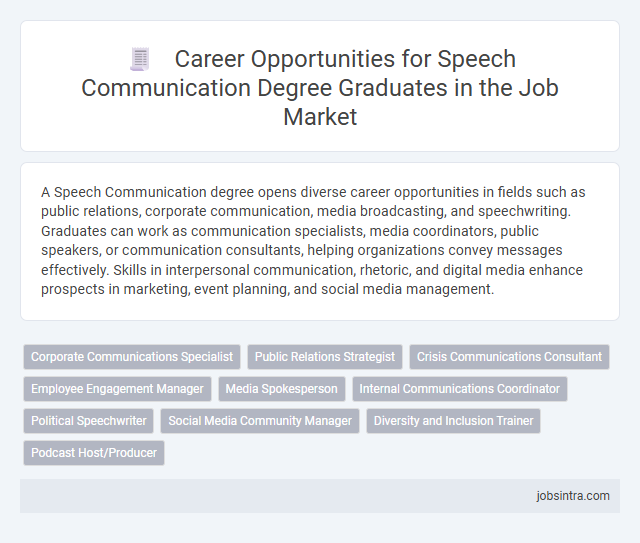 Career Opportunities for Speech Communication Degree Graduates in the Job Market

A Speech Communication degree opens diverse career opportunities in fields such as public relations, corporate communication, media broadcasting, and speechwriting. Graduates can work as communication specialists, media coordinators, public speakers, or communication consultants, helping organizations convey messages effectively. Skills in interpersonal communication, rhetoric, and digital media enhance prospects in marketing, event planning, and social media management.

Corporate Communications Specialist
Public Relations Strategist
Crisis Communications Consultant
Employee Engagement Manager
Media Spokesperson
Internal Communications Coordinator
Political Speechwriter
Social Media Community Manager
Diversity and Inclusion Trainer
Podcast Host/Producer

jobsintra.com