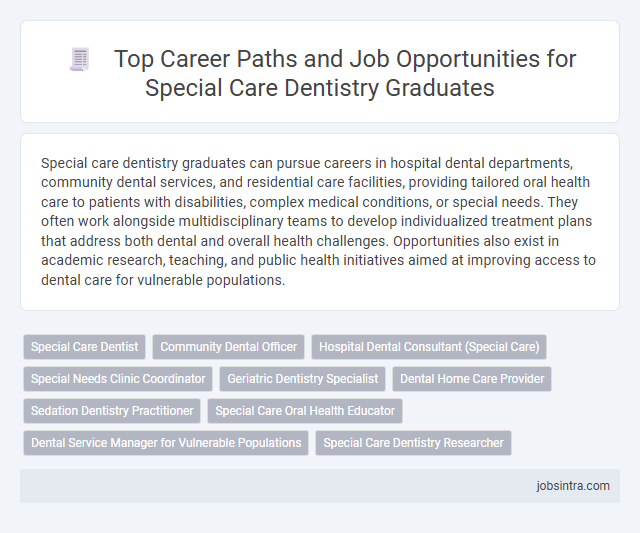 Top Career Paths and Job Opportunities for Special Care Dentistry Graduates

Special care dentistry graduates can pursue careers in hospital dental departments, community dental services, and residential care facilities, providing tailored oral health care to patients with disabilities, complex medical conditions, or special needs. They often work alongside multidisciplinary teams to develop individualized treatment plans that address both dental and overall health challenges. Opportunities also exist in academic research, teaching, and public health initiatives aimed at improving access to dental care for vulnerable populations.

Special Care Dentist
Community Dental Officer
Hospital Dental Consultant (Special Care)
Special Needs Clinic Coordinator
Geriatric Dentistry Specialist
Dental Home Care Provider
Sedation Dentistry Practitioner
Special Care Oral Health Educator
Dental Service Manager for Vulnerable Populations
Special Care Dentistry Researcher

jobsintra.com