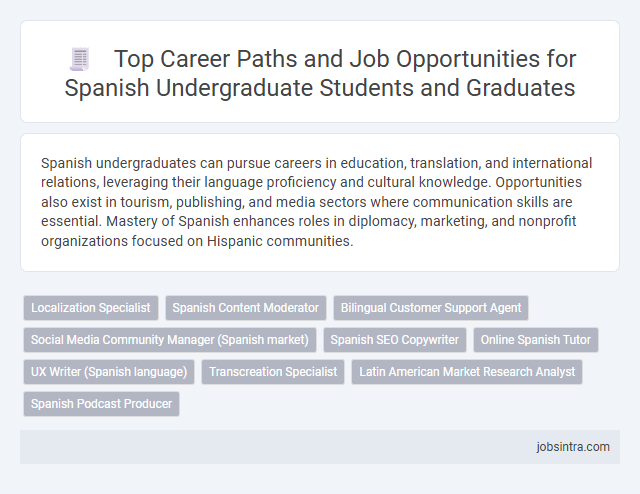 Top Career Paths and Job Opportunities for Spanish Undergraduate Students and Graduates

Spanish undergraduates can pursue careers in education, translation, and international relations, leveraging their language proficiency and cultural knowledge. Opportunities also exist in tourism, publishing, and media sectors where communication skills are essential. Mastery of Spanish enhances roles in diplomacy, marketing, and nonprofit organizations focused on Hispanic communities.

Localization Specialist
Spanish Content Moderator
Bilingual Customer Support Agent
Social Media Community Manager (Spanish market)
Spanish SEO Copywriter
Online Spanish Tutor
UX Writer (Spanish language)
Transcreation Specialist
Latin American Market Research Analyst
Spanish Podcast Producer

jobsintra.com