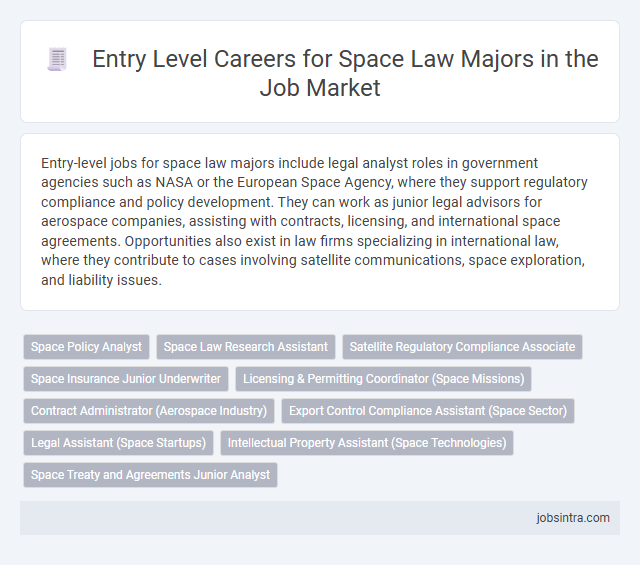 Entry Level Careers for Space Law Majors in the Job Market

Entry-level jobs for space law majors include legal analyst roles in government agencies such as NASA or the European Space Agency, where they support regulatory compliance and policy development. They can work as junior legal advisors for aerospace companies, assisting with contracts, licensing, and international space agreements. Opportunities also exist in law firms specializing in international law, where they contribute to cases involving satellite communications, space exploration, and liability issues.

Space Policy Analyst
Space Law Research Assistant
Satellite Regulatory Compliance Associate
Space Insurance Junior Underwriter
Licensing & Permitting Coordinator (Space Missions)
Contract Administrator (Aerospace Industry)
Export Control Compliance Assistant (Space Sector)
Legal Assistant (Space Startups)
Intellectual Property Assistant (Space Technologies)
Space Treaty and Agreements Junior Analyst

jobsintra.com