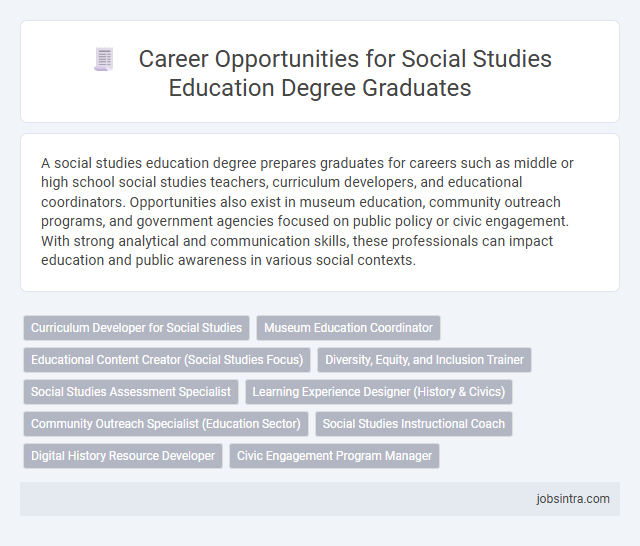 Career Opportunities for Social Studies Education Degree Graduates

A social studies education degree prepares graduates for careers such as middle or high school social studies teachers, curriculum developers, and educational coordinators. Opportunities also exist in museum education, community outreach programs, and government agencies focused on public policy or civic engagement. With strong analytical and communication skills, these professionals can impact education and public awareness in various social contexts.

Curriculum Developer for Social Studies
Museum Education Coordinator
Educational Content Creator (Social Studies Focus)
Diversity, Equity, and Inclusion Trainer
Social Studies Assessment Specialist
Learning Experience Designer (History & Civics)
Community Outreach Specialist (Education Sector)
Social Studies Instructional Coach
Digital History Resource Developer
Civic Engagement Program Manager

jobsintra.com