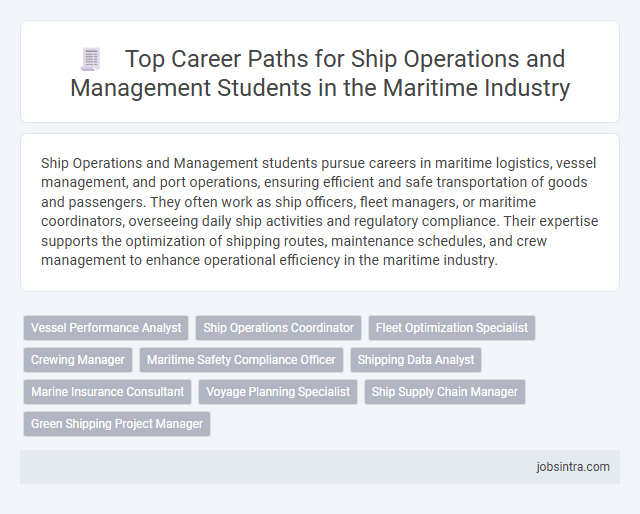 Top Career Paths for Ship Operations and Management Students in the Maritime Industry

Ship Operations and Management students pursue careers in maritime logistics, vessel management, and port operations, ensuring efficient and safe transportation of goods and passengers. They often work as ship officers, fleet managers, or maritime coordinators, overseeing daily ship activities and regulatory compliance. Their expertise supports the optimization of shipping routes, maintenance schedules, and crew management to enhance operational efficiency in the maritime industry.

Vessel Performance Analyst
Ship Operations Coordinator
Fleet Optimization Specialist
Crewing Manager
Maritime Safety Compliance Officer
Shipping Data Analyst
Marine Insurance Consultant
Voyage Planning Specialist
Ship Supply Chain Manager
Green Shipping Project Manager

jobsintra.com