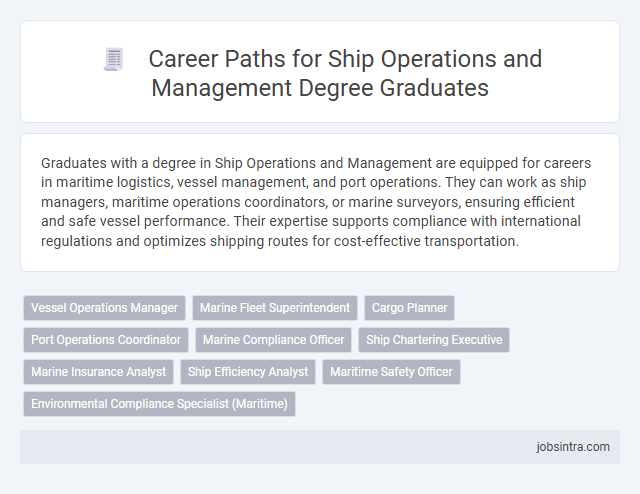 Career Paths for Ship Operations and Management Degree Graduates

Graduates with a degree in Ship Operations and Management are equipped for careers in maritime logistics, vessel management, and port operations. They can work as ship managers, maritime operations coordinators, or marine surveyors, ensuring efficient and safe vessel performance. Their expertise supports compliance with international regulations and optimizes shipping routes for cost-effective transportation.

Vessel Operations Manager
Marine Fleet Superintendent
Cargo Planner
Port Operations Coordinator
Marine Compliance Officer
Ship Chartering Executive
Marine Insurance Analyst
Ship Efficiency Analyst
Maritime Safety Officer
Environmental Compliance Specialist (Maritime)

jobsintra.com