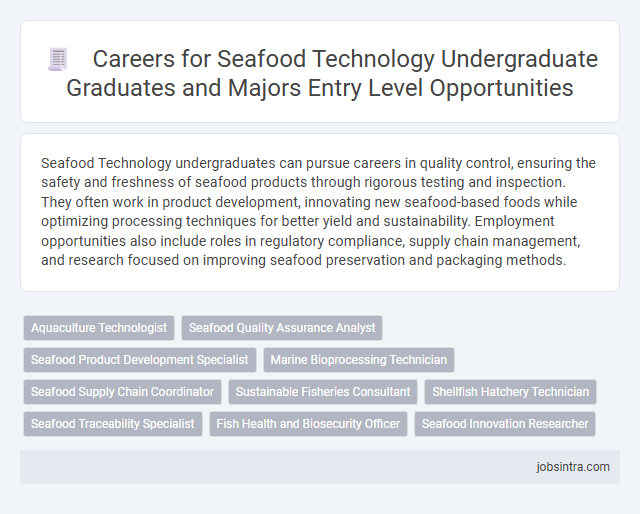 Careers for Seafood Technology Undergraduate Graduates and Majors Entry Level Opportunities

Seafood Technology undergraduates can pursue careers in quality control, ensuring the safety and freshness of seafood products through rigorous testing and inspection. They often work in product development, innovating new seafood-based foods while optimizing processing techniques for better yield and sustainability. Employment opportunities also include roles in regulatory compliance, supply chain management, and research focused on improving seafood preservation and packaging methods.

Aquaculture Technologist
Seafood Quality Assurance Analyst
Seafood Product Development Specialist
Marine Bioprocessing Technician
Seafood Supply Chain Coordinator
Sustainable Fisheries Consultant
Shellfish Hatchery Technician
Seafood Traceability Specialist
Fish Health and Biosecurity Officer
Seafood Innovation Researcher

jobsintra.com