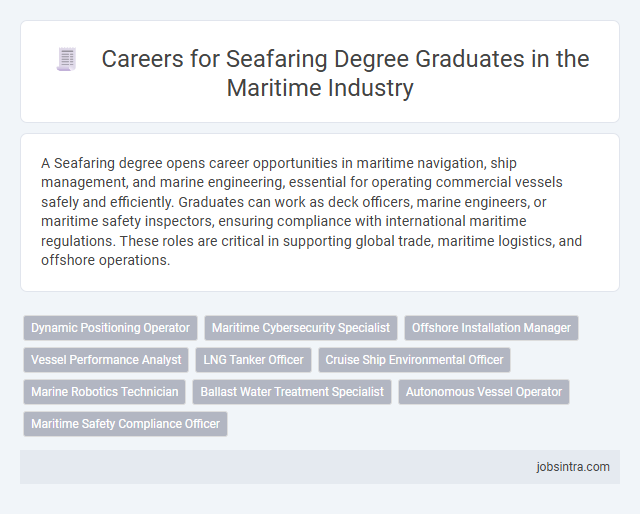 Careers for Seafaring Degree Graduates in the Maritime Industry

A Seafaring degree opens career opportunities in maritime navigation, ship management, and marine engineering, essential for operating commercial vessels safely and efficiently. Graduates can work as deck officers, marine engineers, or maritime safety inspectors, ensuring compliance with international maritime regulations. These roles are critical in supporting global trade, maritime logistics, and offshore operations.

Dynamic Positioning Operator
Maritime Cybersecurity Specialist
Offshore Installation Manager
Vessel Performance Analyst
LNG Tanker Officer
Cruise Ship Environmental Officer
Marine Robotics Technician
Ballast Water Treatment Specialist
Autonomous Vessel Operator
Maritime Safety Compliance Officer

jobsintra.com