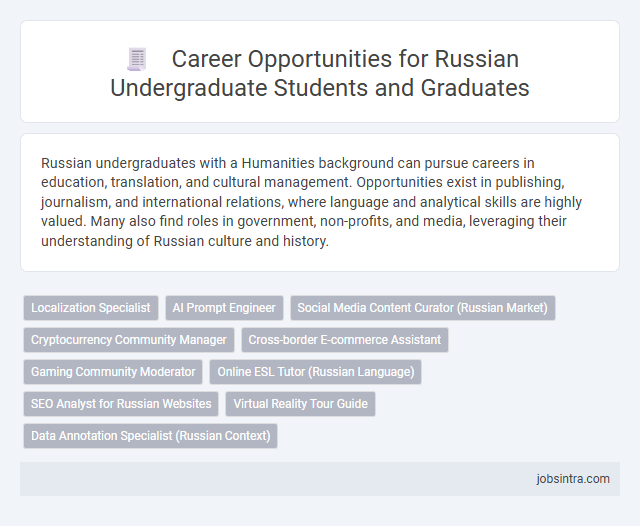 Career Opportunities for Russian Undergraduate Students and Graduates

Russian undergraduates with a Humanities background can pursue careers in education, translation, and cultural management. Opportunities exist in publishing, journalism, and international relations, where language and analytical skills are highly valued. Many also find roles in government, non-profits, and media, leveraging their understanding of Russian culture and history.

Localization Specialist
AI Prompt Engineer
Social Media Content Curator (Russian Market)
Cryptocurrency Community Manager
Cross-border E-commerce Assistant
Gaming Community Moderator
Online ESL Tutor (Russian Language)
SEO Analyst for Russian Websites
Virtual Reality Tour Guide
Data Annotation Specialist (Russian Context)

jobsintra.com