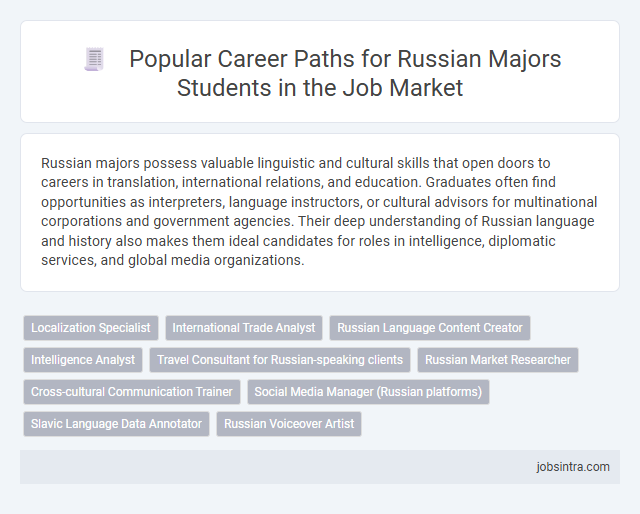 Popular Career Paths for Russian Majors Students in the Job Market

Russian majors possess valuable linguistic and cultural skills that open doors to careers in translation, international relations, and education. Graduates often find opportunities as interpreters, language instructors, or cultural advisors for multinational corporations and government agencies. Their deep understanding of Russian language and history also makes them ideal candidates for roles in intelligence, diplomatic services, and global media organizations.

Localization Specialist
International Trade Analyst
Russian Language Content Creator
Intelligence Analyst
Travel Consultant for Russian-speaking clients
Russian Market Researcher
Cross-cultural Communication Trainer
Social Media Manager (Russian platforms)
Slavic Language Data Annotator
Russian Voiceover Artist

jobsintra.com