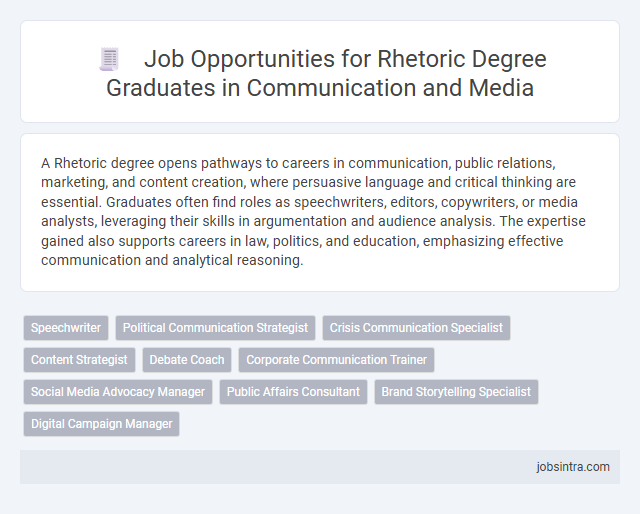 Job Opportunities for Rhetoric Degree Graduates in Communication and Media

A Rhetoric degree opens pathways to careers in communication, public relations, marketing, and content creation, where persuasive language and critical thinking are essential. Graduates often find roles as speechwriters, editors, copywriters, or media analysts, leveraging their skills in argumentation and audience analysis. The expertise gained also supports careers in law, politics, and education, emphasizing effective communication and analytical reasoning.

Speechwriter
Political Communication Strategist
Crisis Communication Specialist
Content Strategist
Debate Coach
Corporate Communication Trainer
Social Media Advocacy Manager
Public Affairs Consultant
Brand Storytelling Specialist
Digital Campaign Manager

jobsintra.com