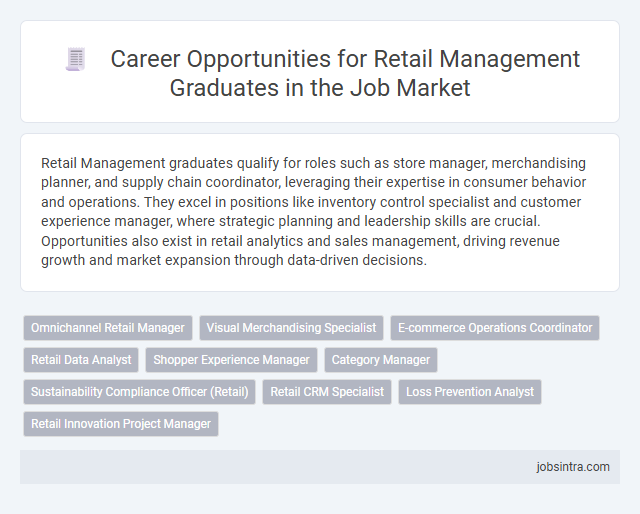 Career Opportunities for Retail Management Graduates in the Job Market

Retail Management graduates qualify for roles such as store manager, merchandising planner, and supply chain coordinator, leveraging their expertise in consumer behavior and operations. They excel in positions like inventory control specialist and customer experience manager, where strategic planning and leadership skills are crucial. Opportunities also exist in retail analytics and sales management, driving revenue growth and market expansion through data-driven decisions.

Omnichannel Retail Manager
Visual Merchandising Specialist
E-commerce Operations Coordinator
Retail Data Analyst
Shopper Experience Manager
Category Manager
Sustainability Compliance Officer (Retail)
Retail CRM Specialist
Loss Prevention Analyst
Retail Innovation Project Manager

jobsintra.com