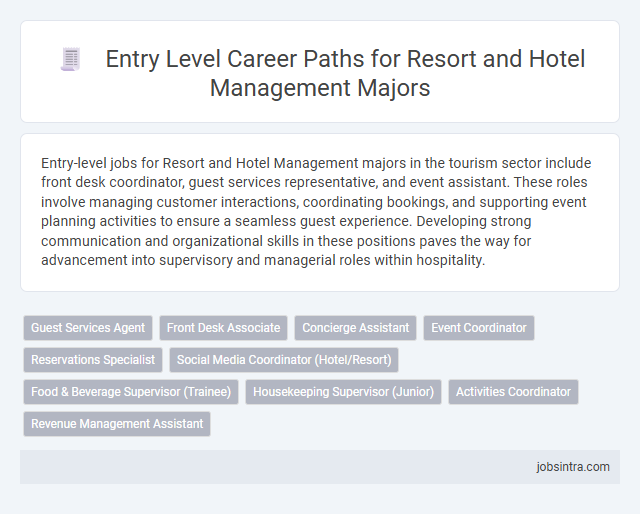 Entry Level Career Paths for Resort and Hotel Management Majors

Entry-level jobs for Resort and Hotel Management majors in the tourism sector include front desk coordinator, guest services representative, and event assistant. These roles involve managing customer interactions, coordinating bookings, and supporting event planning activities to ensure a seamless guest experience. Developing strong communication and organizational skills in these positions paves the way for advancement into supervisory and managerial roles within hospitality.

Guest Services Agent
Front Desk Associate
Concierge Assistant
Event Coordinator
Reservations Specialist
Social Media Coordinator (Hotel/Resort)
Food & Beverage Supervisor (Trainee)
Housekeeping Supervisor (Junior)
Activities Coordinator
Revenue Management Assistant

jobsintra.com