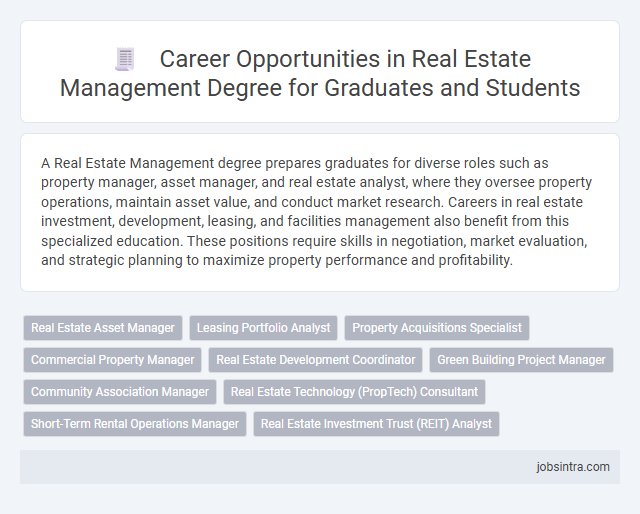 Career Opportunities in Real Estate Management Degree for Graduates and Students

A Real Estate Management degree prepares graduates for diverse roles such as property manager, asset manager, and real estate analyst, where they oversee property operations, maintain asset value, and conduct market research. Careers in real estate investment, development, leasing, and facilities management also benefit from this specialized education. These positions require skills in negotiation, market evaluation, and strategic planning to maximize property performance and profitability.

Real Estate Asset Manager
Leasing Portfolio Analyst
Property Acquisitions Specialist
Commercial Property Manager
Real Estate Development Coordinator
Green Building Project Manager
Community Association Manager
Real Estate Technology (PropTech) Consultant
Short-Term Rental Operations Manager
Real Estate Investment Trust (REIT) Analyst

jobsintra.com