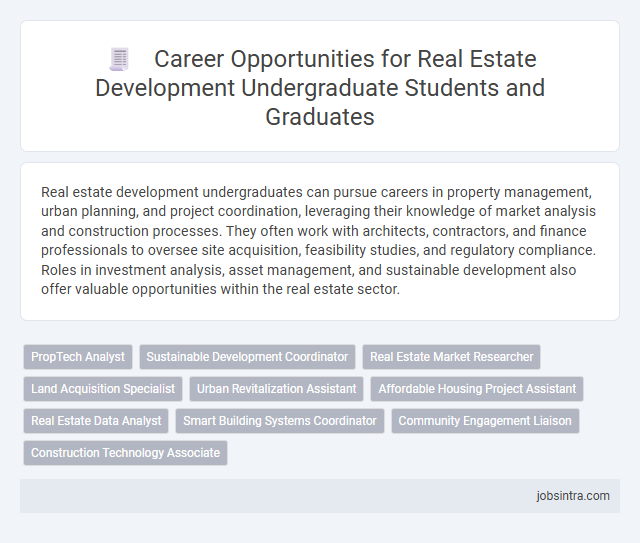 Career Opportunities for Real Estate Development Undergraduate Students and Graduates

Real estate development undergraduates can pursue careers in property management, urban planning, and project coordination, leveraging their knowledge of market analysis and construction processes. They often work with architects, contractors, and finance professionals to oversee site acquisition, feasibility studies, and regulatory compliance. Roles in investment analysis, asset management, and sustainable development also offer valuable opportunities within the real estate sector.

PropTech Analyst
Sustainable Development Coordinator
Real Estate Market Researcher
Land Acquisition Specialist
Urban Revitalization Assistant
Affordable Housing Project Assistant
Real Estate Data Analyst
Smart Building Systems Coordinator
Community Engagement Liaison
Construction Technology Associate

jobsintra.com