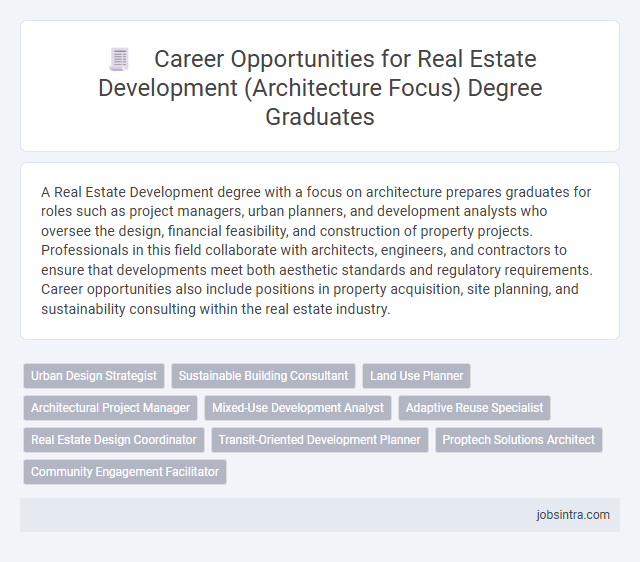 Career Opportunities for Real Estate Development (Architecture Focus) Degree Graduates

A Real Estate Development degree with a focus on architecture prepares graduates for roles such as project managers, urban planners, and development analysts who oversee the design, financial feasibility, and construction of property projects. Professionals in this field collaborate with architects, engineers, and contractors to ensure that developments meet both aesthetic standards and regulatory requirements. Career opportunities also include positions in property acquisition, site planning, and sustainability consulting within the real estate industry.

Urban Design Strategist
Sustainable Building Consultant
Land Use Planner
Architectural Project Manager
Mixed-Use Development Analyst
Adaptive Reuse Specialist
Real Estate Design Coordinator
Transit-Oriented Development Planner
Proptech Solutions Architect
Community Engagement Facilitator

jobsintra.com