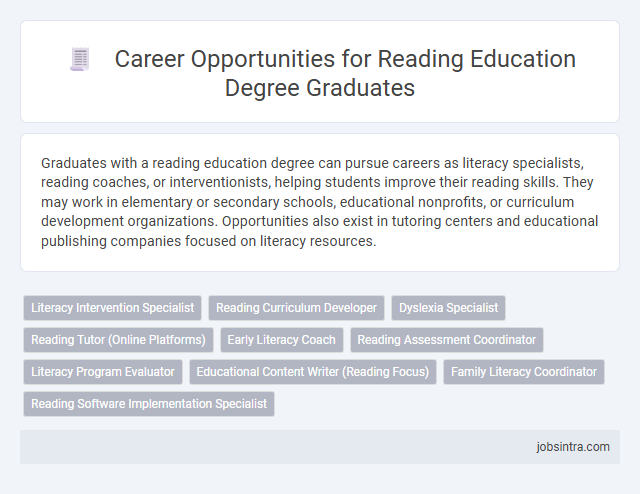 Career Opportunities for Reading Education Degree Graduates

Graduates with a reading education degree can pursue careers as literacy specialists, reading coaches, or interventionists, helping students improve their reading skills. They may work in elementary or secondary schools, educational nonprofits, or curriculum development organizations. Opportunities also exist in tutoring centers and educational publishing companies focused on literacy resources.

Literacy Intervention Specialist
Reading Curriculum Developer
Dyslexia Specialist
Reading Tutor (Online Platforms)
Early Literacy Coach
Reading Assessment Coordinator
Literacy Program Evaluator
Educational Content Writer (Reading Focus)
Family Literacy Coordinator
Reading Software Implementation Specialist

jobsintra.com