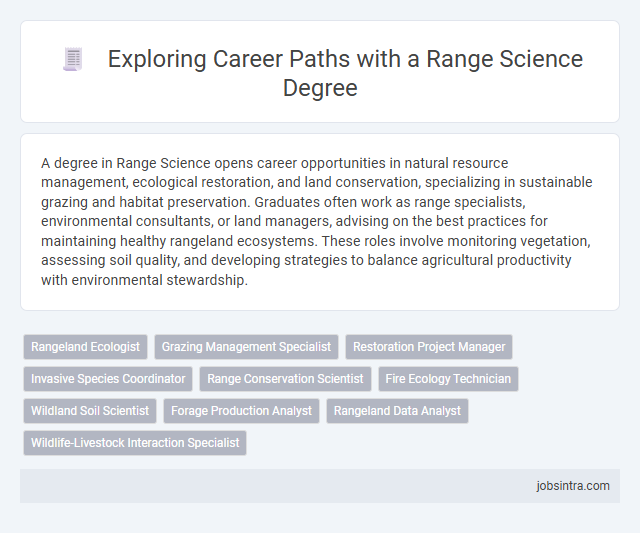 Exploring Career Paths with a Range Science Degree

A degree in Range Science opens career opportunities in natural resource management, ecological restoration, and land conservation, specializing in sustainable grazing and habitat preservation. Graduates often work as range specialists, environmental consultants, or land managers, advising on the best practices for maintaining healthy rangeland ecosystems. These roles involve monitoring vegetation, assessing soil quality, and developing strategies to balance agricultural productivity with environmental stewardship.

Rangeland Ecologist
Grazing Management Specialist
Restoration Project Manager
Invasive Species Coordinator
Range Conservation Scientist
Fire Ecology Technician
Wildland Soil Scientist
Forage Production Analyst
Rangeland Data Analyst
Wildlife-Livestock Interaction Specialist

jobsintra.com