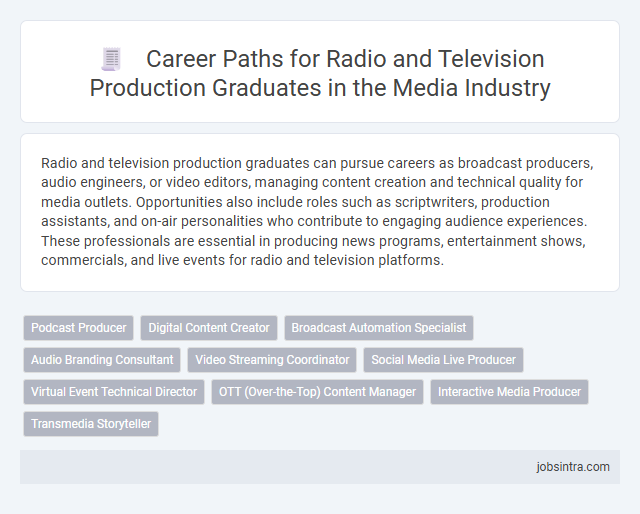 Career Paths for Radio and Television Production Graduates in the Media Industry

Radio and television production graduates can pursue careers as broadcast producers, audio engineers, or video editors, managing content creation and technical quality for media outlets. Opportunities also include roles such as scriptwriters, production assistants, and on-air personalities who contribute to engaging audience experiences. These professionals are essential in producing news programs, entertainment shows, commercials, and live events for radio and television platforms.

Podcast Producer
Digital Content Creator
Broadcast Automation Specialist
Audio Branding Consultant
Video Streaming Coordinator
Social Media Live Producer
Virtual Event Technical Director
OTT (Over-the-Top) Content Manager
Interactive Media Producer
Transmedia Storyteller

jobsintra.com