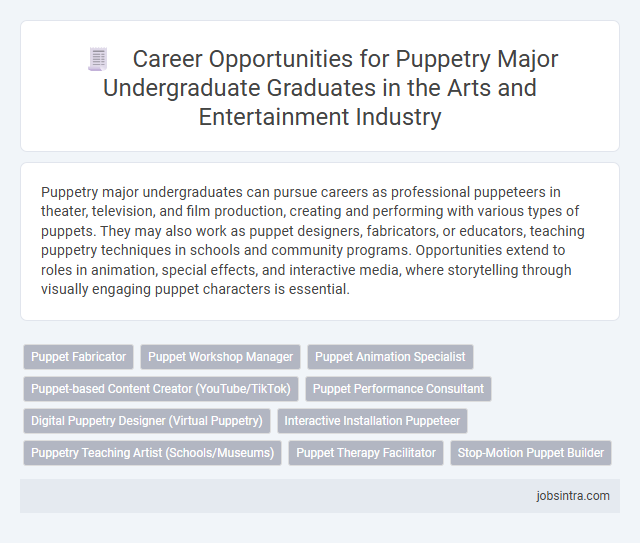 Career Opportunities for Puppetry Major Undergraduate Graduates in the Arts and Entertainment Industry

Puppetry major undergraduates can pursue careers as professional puppeteers in theater, television, and film production, creating and performing with various types of puppets. They may also work as puppet designers, fabricators, or educators, teaching puppetry techniques in schools and community programs. Opportunities extend to roles in animation, special effects, and interactive media, where storytelling through visually engaging puppet characters is essential.

Puppet Fabricator
Puppet Workshop Manager
Puppet Animation Specialist
Puppet-based Content Creator (YouTube/TikTok)
Puppet Performance Consultant
Digital Puppetry Designer (Virtual Puppetry)
Interactive Installation Puppeteer
Puppetry Teaching Artist (Schools/Museums)
Puppet Therapy Facilitator
Stop-Motion Puppet Builder

jobsintra.com