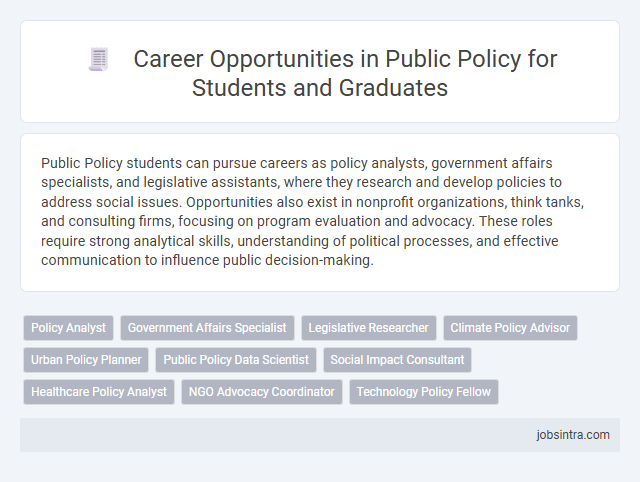 Career Opportunities in Public Policy for Students and Graduates

Public Policy students can pursue careers as policy analysts, government affairs specialists, and legislative assistants, where they research and develop policies to address social issues. Opportunities also exist in nonprofit organizations, think tanks, and consulting firms, focusing on program evaluation and advocacy. These roles require strong analytical skills, understanding of political processes, and effective communication to influence public decision-making.

Policy Analyst
Government Affairs Specialist
Legislative Researcher
Climate Policy Advisor
Urban Policy Planner
Public Policy Data Scientist
Social Impact Consultant
Healthcare Policy Analyst
NGO Advocacy Coordinator
Technology Policy Fellow

jobsintra.com